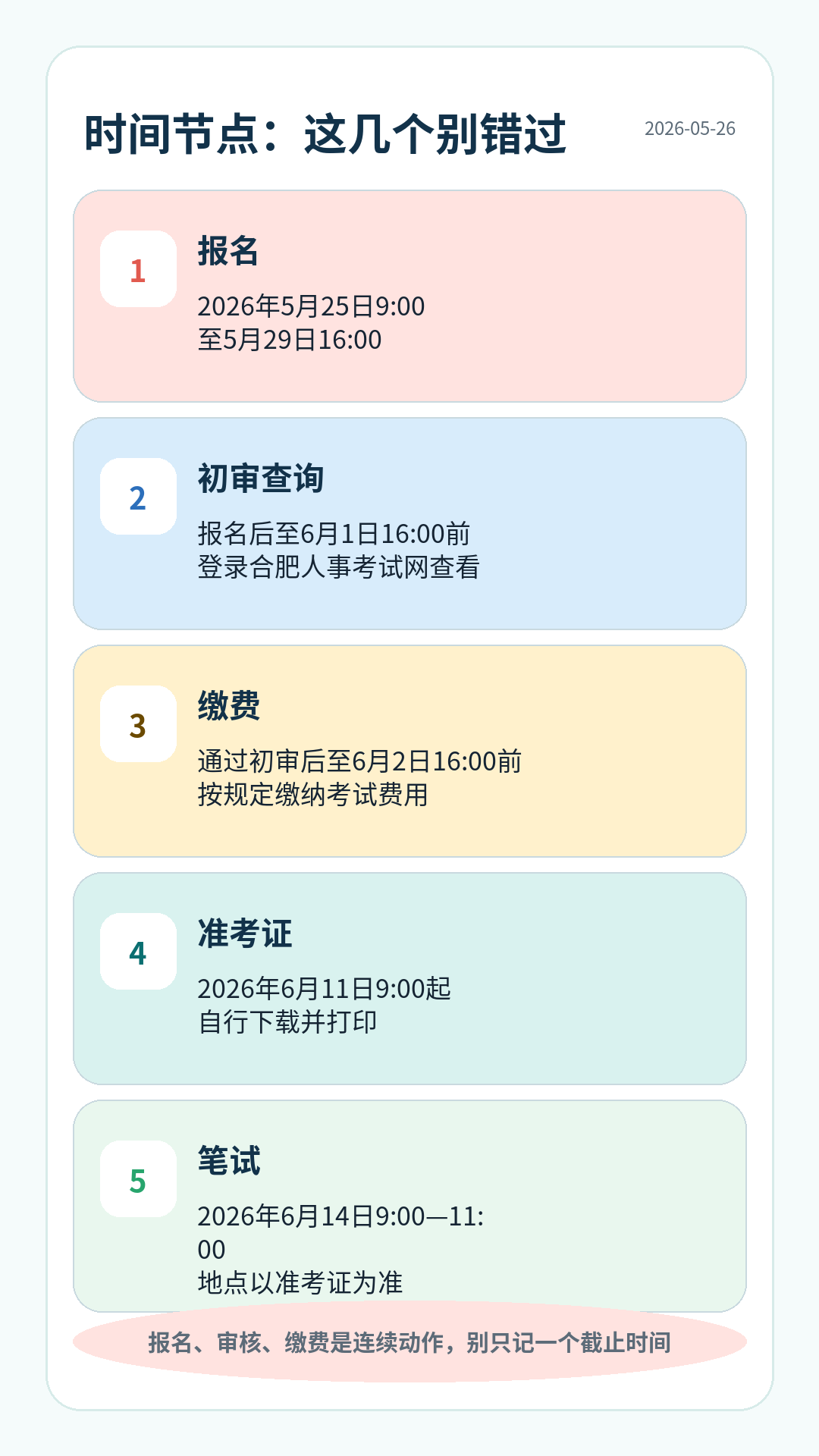 时间节点：这几个别错过

2026-05-26

1
报名
2026年5月25日9:00
至5月29日16:00

2
初审查询
报名后至6月1日16:00前
登录合肥人事考试网查看

3
缴费
通过初审后至6月2日16:00前
按规定缴纳考试费用

4
准考证
2026年6月11日9:00起
自行下载并打印

5
笔试
2026年6月14日9:00—11:00
地点以准考证为准

报名、审核、缴费是连续动作，别只记一个截止时间