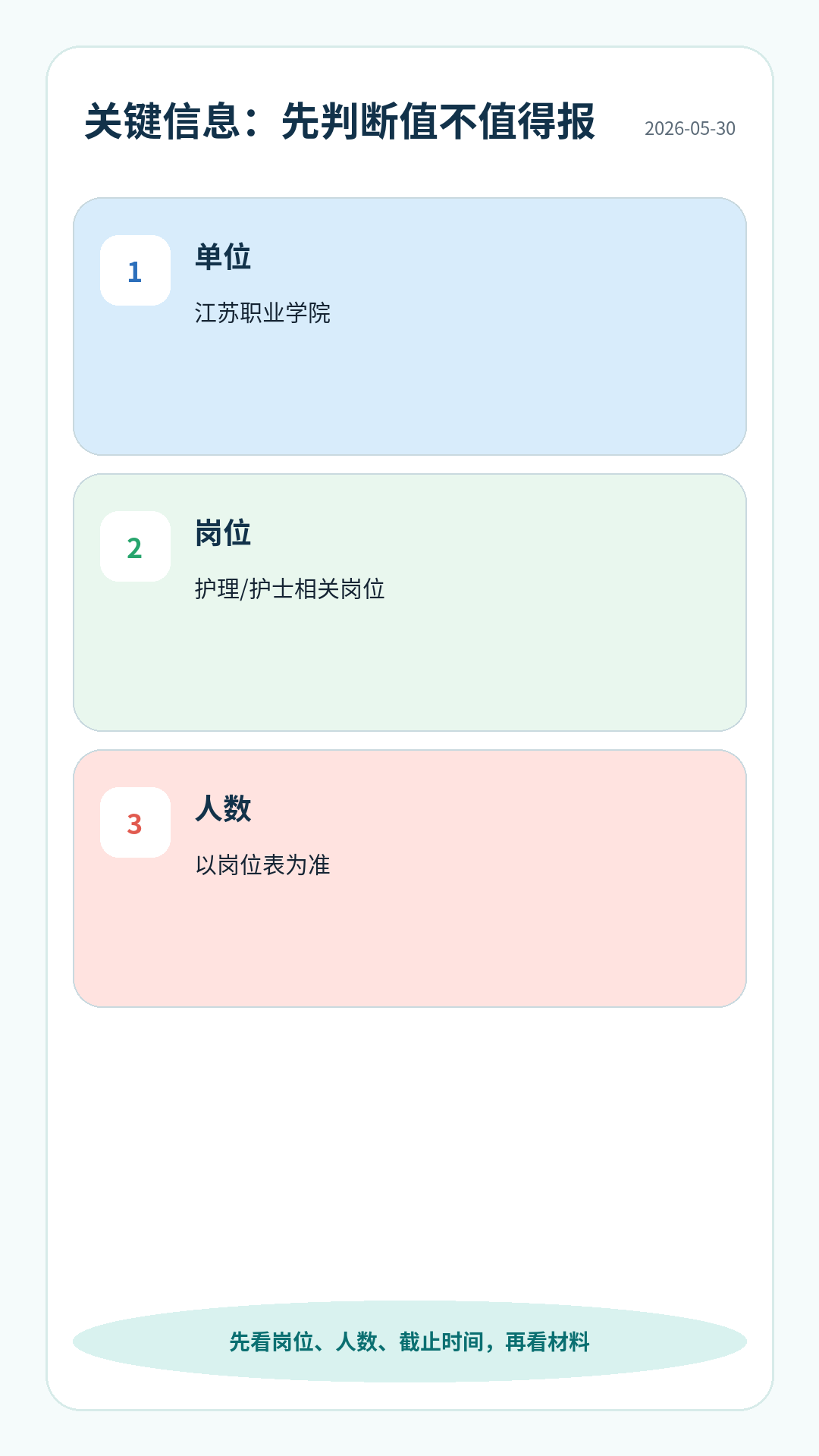 关键信息：先判断值不值得报

2026-05-30

1

单位

江苏职业学院

2

岗位

护理/护士相关岗位

3

人数

以岗位表为准

先看岗位、人数、截止时间，再看材料