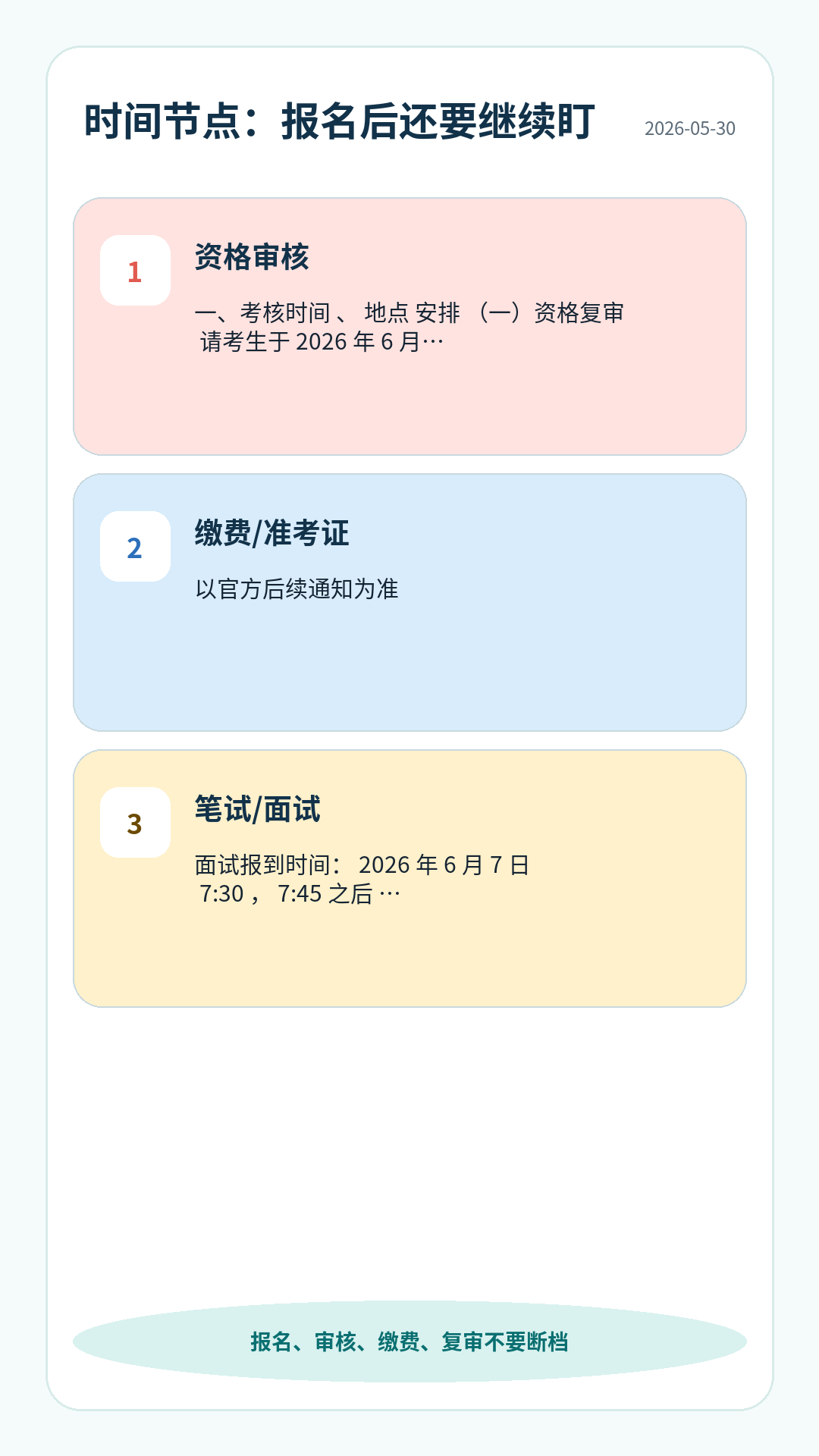 时间节点：报名后还要继续盯

2026-05-30

1

资格审核

一、考核时间 、 地点 安排 （一）资格复审 请考生于 2026 年 6 月…

2

缴费/准考证

以官方后续通知为准

3

笔试/面试

面试报到时间： 2026 年 6 月 7 日 7:30 ， 7:45 之后 …

报名、审核、缴费、复审不要断档