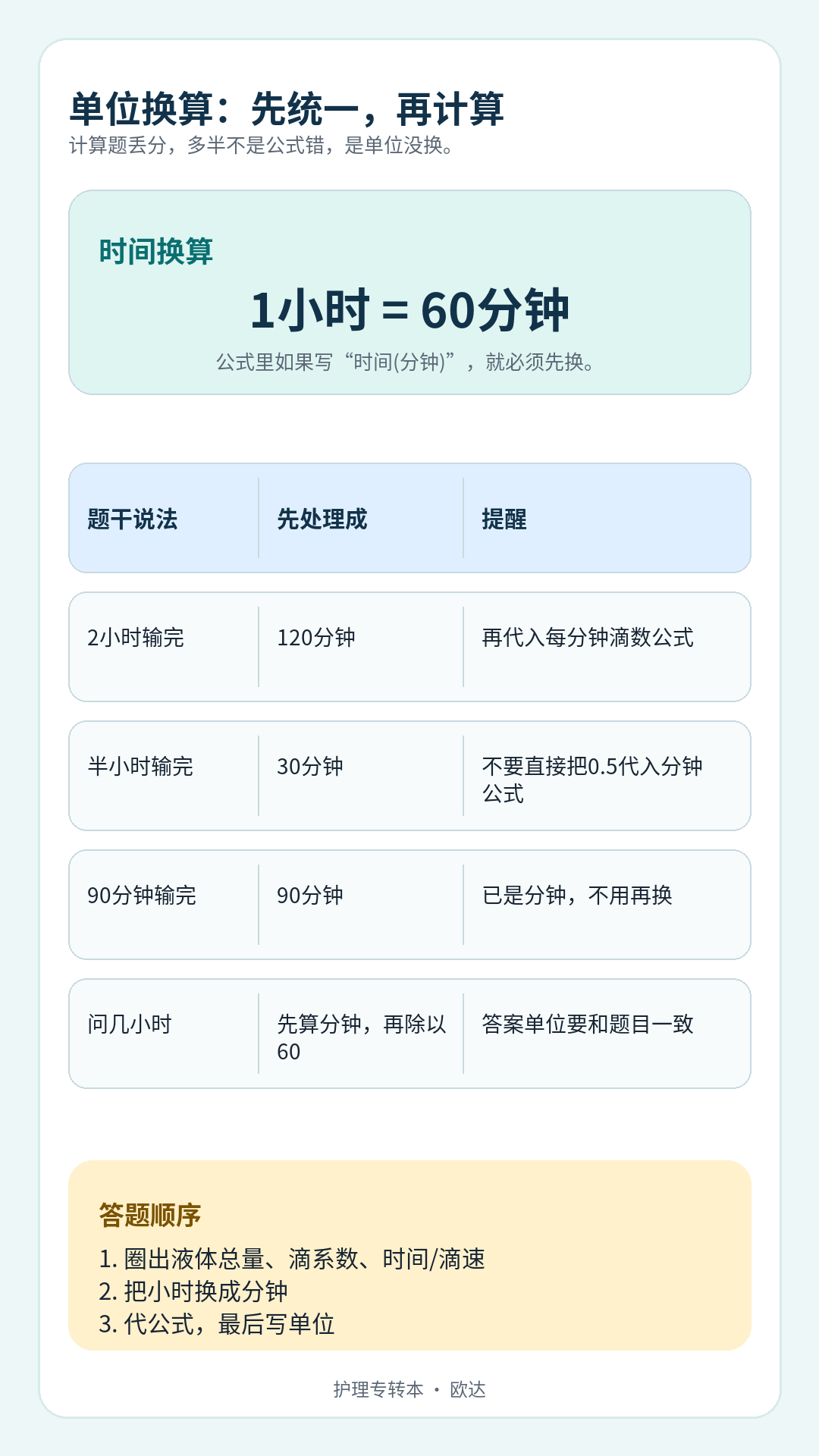 单位换算：先统一，再计算
计算题丢分，多半不是公式错，是单位没换。

时间换算
1小时 = 60分钟
公式里如果写“时间(分钟)”，就必须先换。

| 题干说法 | 先处理成 | 提醒 |
|---|---|---|
| 2小时输完 | 120分钟 | 再代入每分钟滴数公式 |
| 半小时输完 | 30分钟 | 不要直接把0.5代入分钟公式 |
| 90分钟输完 | 90分钟 | 已是分钟，不用再换 |
| 问几小时 | 先算分钟，再除以60 | 答案单位要和题目一致 |

答题顺序
1. 圈出液体总量、滴系数、时间/滴速
2. 把小时换成分钟
3. 代公式，最后写单位

护理专转本 · 欧达